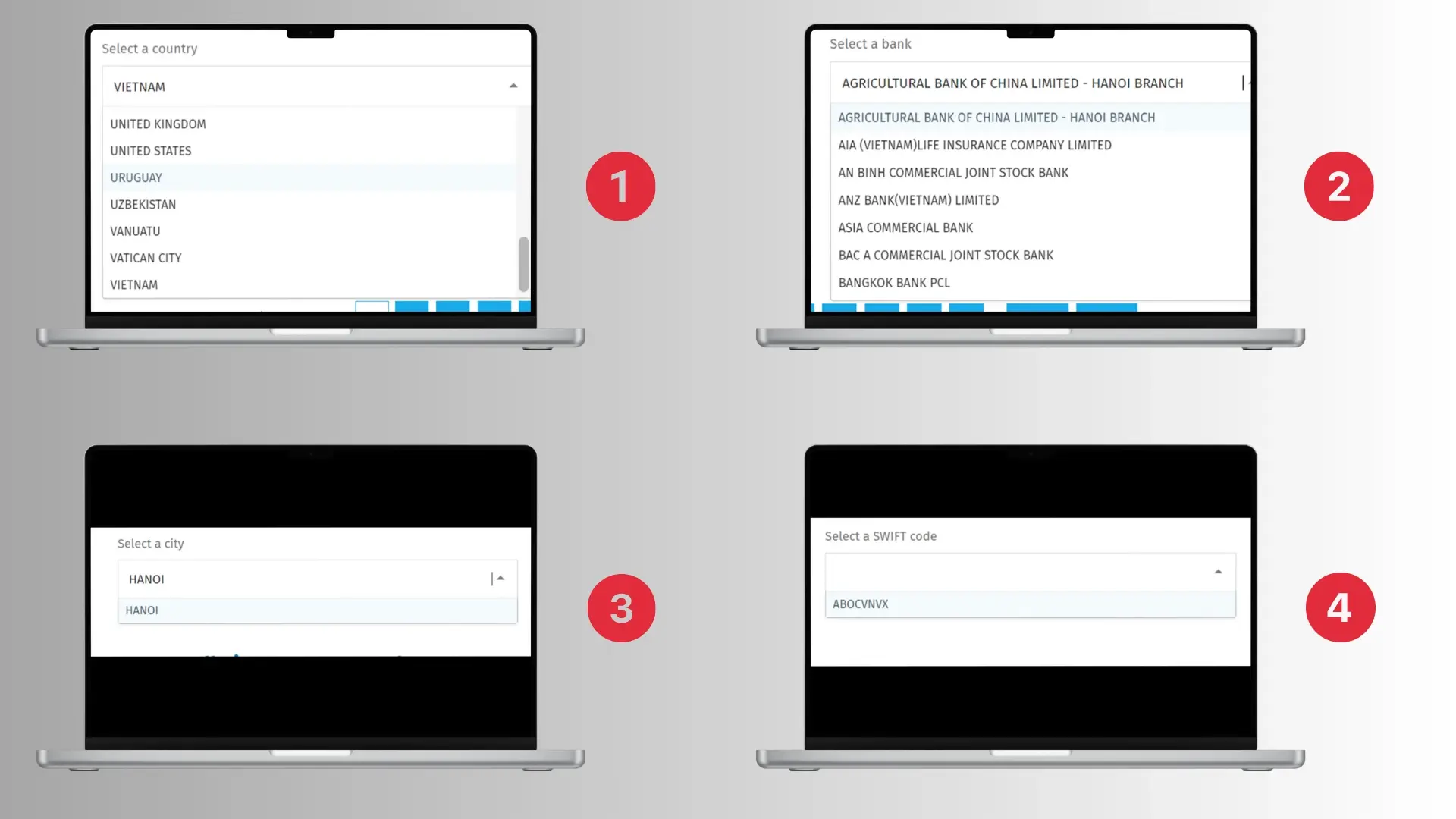 Select a country

VIETNAM

UNITED KINGDOM
UNITED STATES
URUGUAY
UZBEKISTAN
VANUATU
VATICAN CITY
VIETNAM

1

Select a bank

AGRICULTURAL BANK OF CHINA LIMITED - HANOI BRANCH

AGRICULTURAL BANK OF CHINA LIMITED - HANOI BRANCH
AIA (VIETNAM)LIFE INSURANCE COMPANY LIMITED
AN BINH COMMERCIAL JOINT STOCK BANK
ANZ BANK(VIETNAM) LIMITED
ASIA COMMERCIAL BANK
BAC A COMMERCIAL JOINT STOCK BANK
BANGKOK BANK PCL

2

Select a city

HANOI

HANOI

3

Select a SWIFT code

ABOCVNVX

4